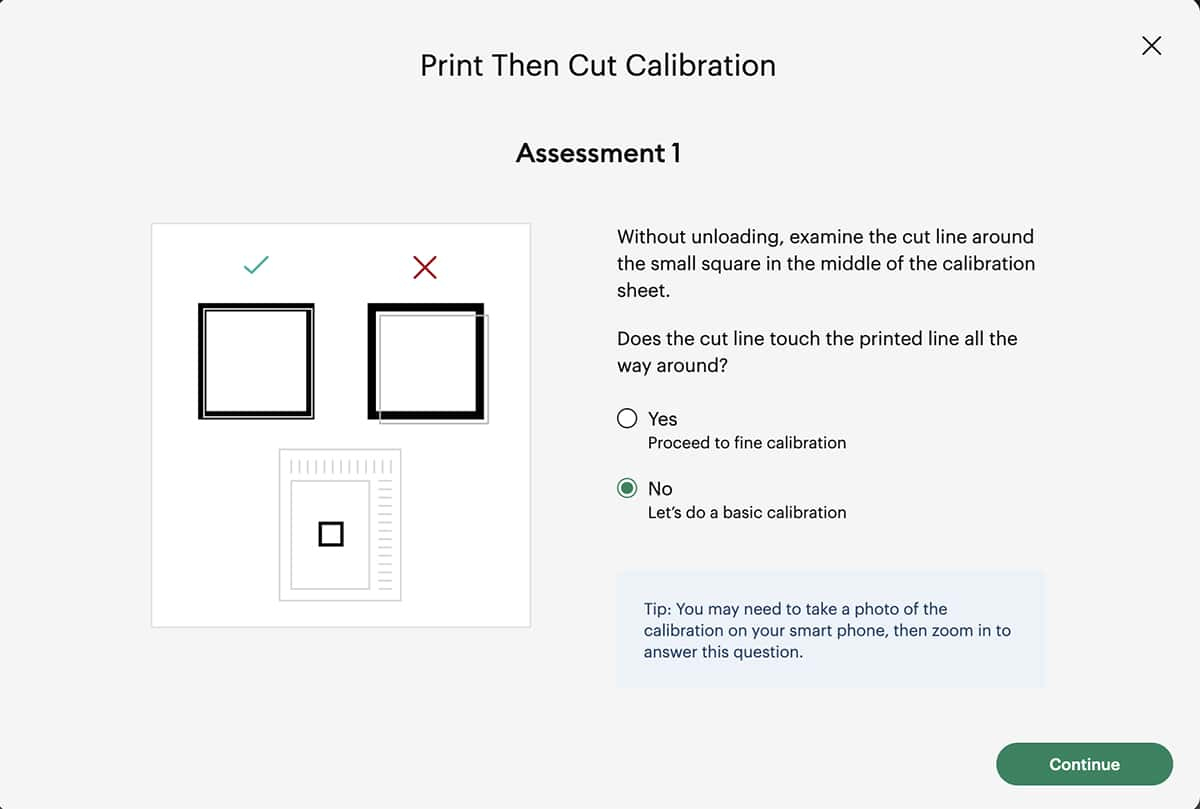 Print Then Cut Calibration

Assessment 1

Without unloading, examine the cut line around the small square in the middle of the calibration sheet.

Does the cut line touch the printed line all the way around?

Yes
Proceed to fine calibration

No
Let's do a basic calibration

Tip: You may need to take a photo of the calibration on your smart phone, then zoom in to answer this question.

Continue