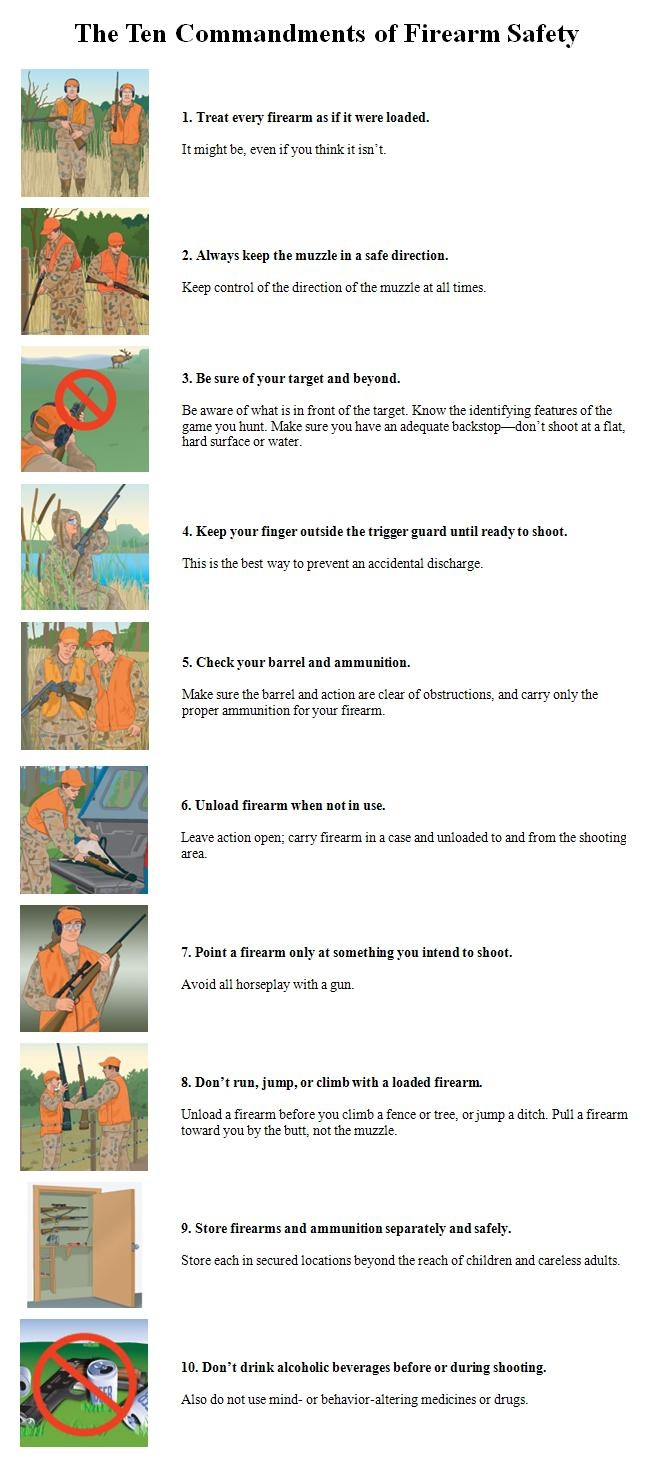 The Ten Commandments of Firearm Safety

1. Treat every firearm as if it were loaded.

It might be, even if you think it isn't.

2. Always keep the muzzle in a safe direction.

Keep control of the direction of the muzzle at all times.

3. Be sure of your target and beyond.

Be aware of what is in front of the target. Know the identifying features of the game you hunt. Make sure you have an adequate backstop—don't shoot at a flat, hard surface or water.

4. Keep your finger outside the trigger guard until ready to shoot.

This is the best way to prevent an accidental discharge.

5. Check your barrel and ammunition.

Make sure the barrel and action are clear of obstructions, and carry only the proper ammunition for your firearm.

6. Unload firearm when not in use.

Leave action open; carry firearm in a case and unloaded to and from the shooting area.

7. Point a firearm only at something you intend to shoot.

Avoid all horseplay with a gun.

8. Don't run, jump, or climb with a loaded firearm.

Unload a firearm before you climb a fence or tree, or jump a ditch. Pull a firearm toward you by the butt, not the muzzle.

9. Store firearms and ammunition separately and safely.

Store each in secured locations beyond the reach of children and careless adults.

10. Don't drink alcoholic beverages before or during shooting.

Also do not use mind- or behavior-altering medicines or drugs.